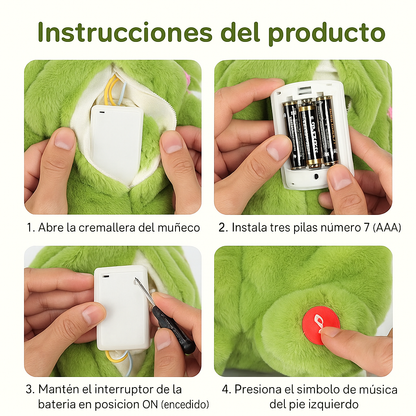 Instrucciones del producto

1. Abre la cremallera del muñeco

2. Instala tres pilas número 7 (AAA)

3. Mantén el interruptor de la bateria en posicion ON (encedido)

4. Presiona el simbolo de música del pie izquierdo